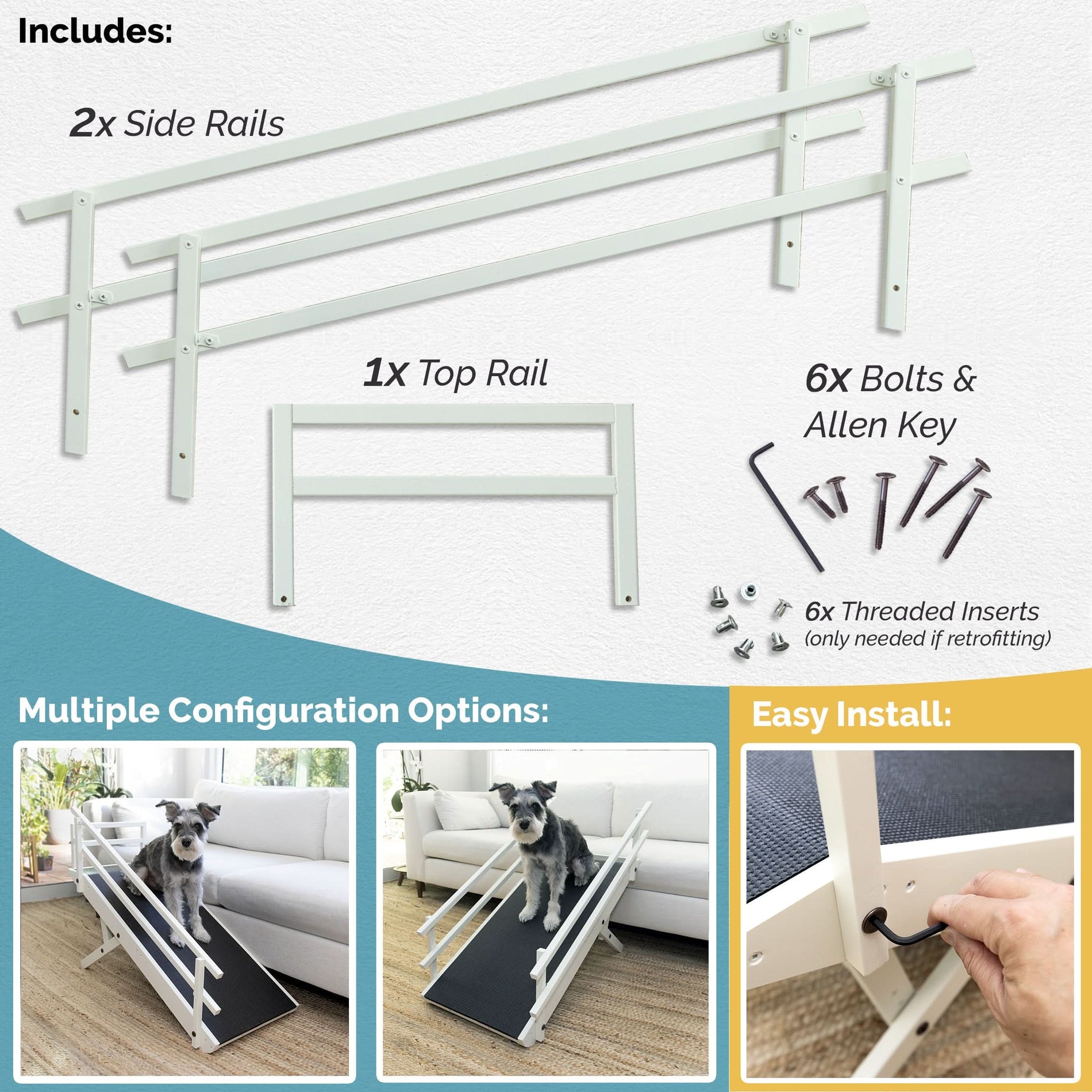 Includes:

2x Side Rails

1x Top Rail

6x Bolts & Allen Key

6x Threaded Inserts (only needed if retrofitting)

Multiple Configuration Options:

Easy Install: