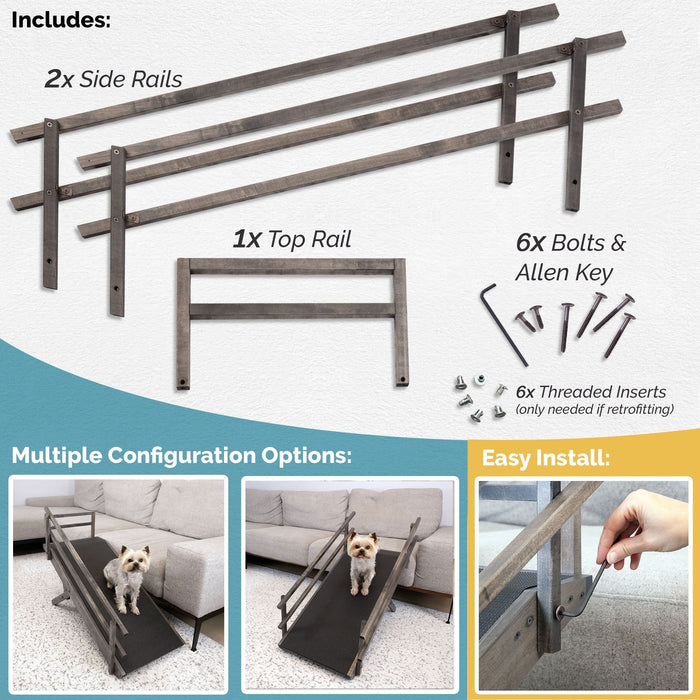 Includes:

2x Side Rails

1x Top Rail

6x Bolts & Allen Key

6x Threaded Inserts (only needed if retrofitting)

Multiple Configuration Options:

Easy Install: