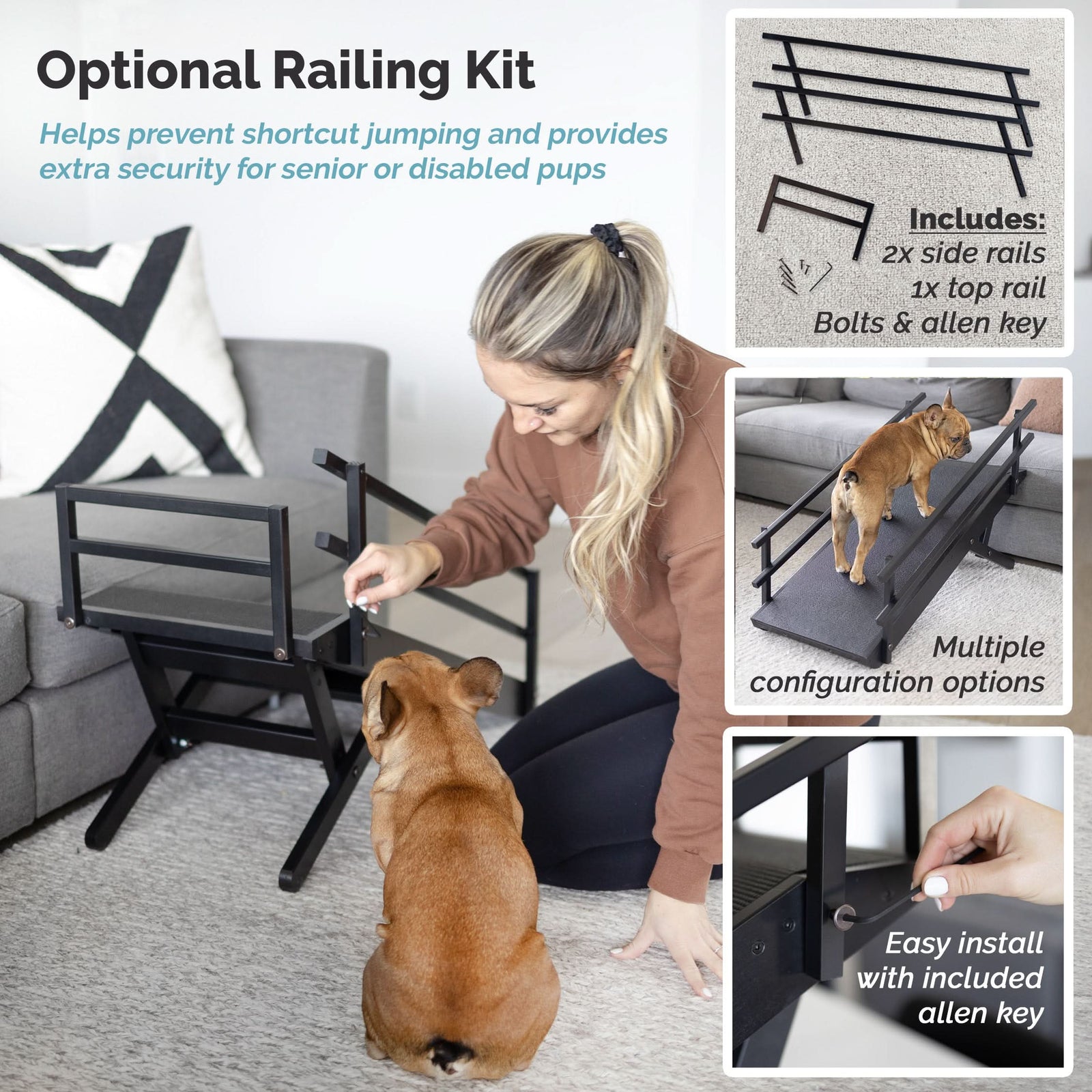 Optional Railing Kit

Helps prevent shortcut jumping and provides extra security for senior or disabled pups

Includes:
2x side rails
1x top rail
Bolts & allen key

Multiple configuration options

Easy install with included allen key