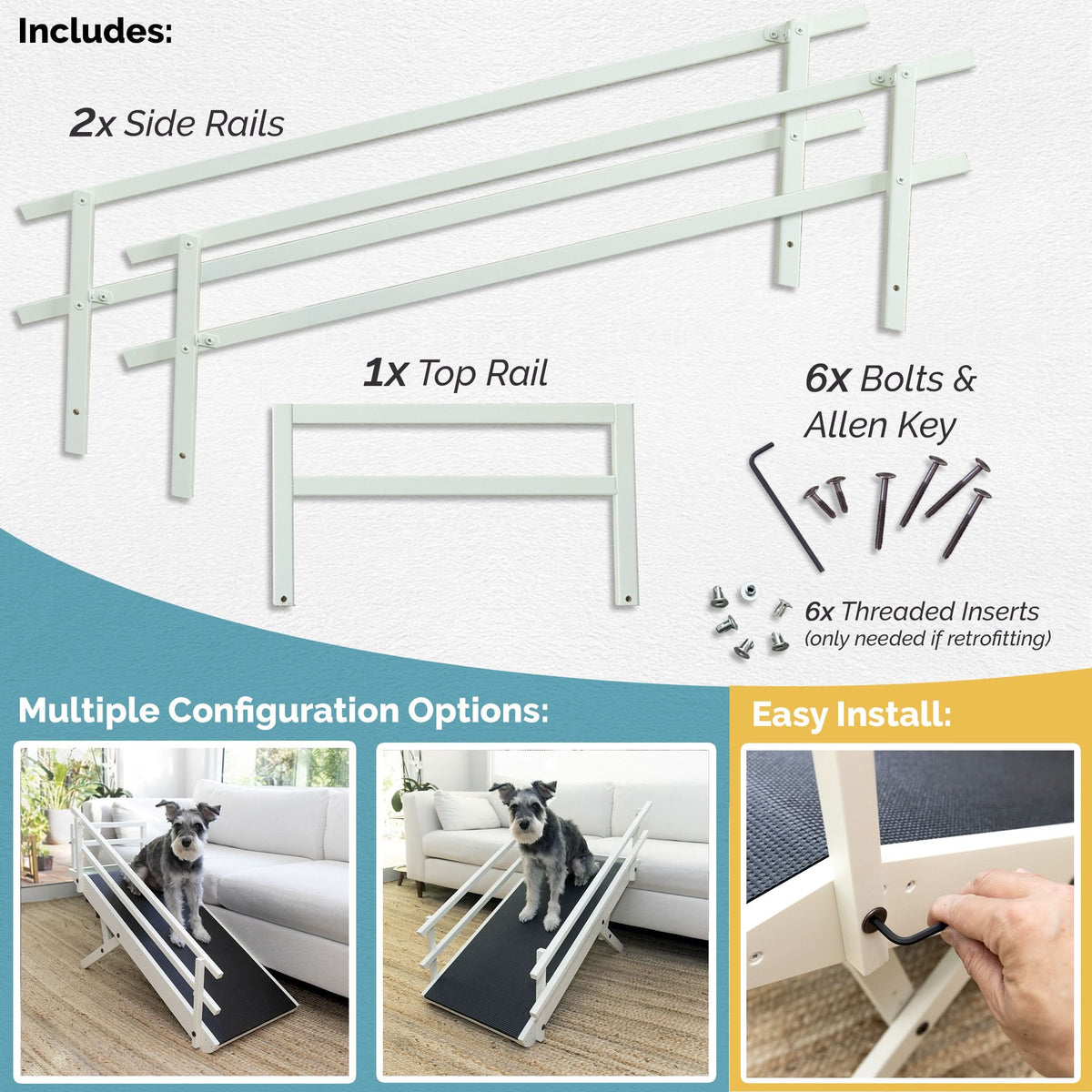 Includes:

2x Side Rails

1x Top Rail

6x Bolts & Allen Key

6x Threaded Inserts
(only needed if retrofitting)

Multiple Configuration Options:

Easy Install: