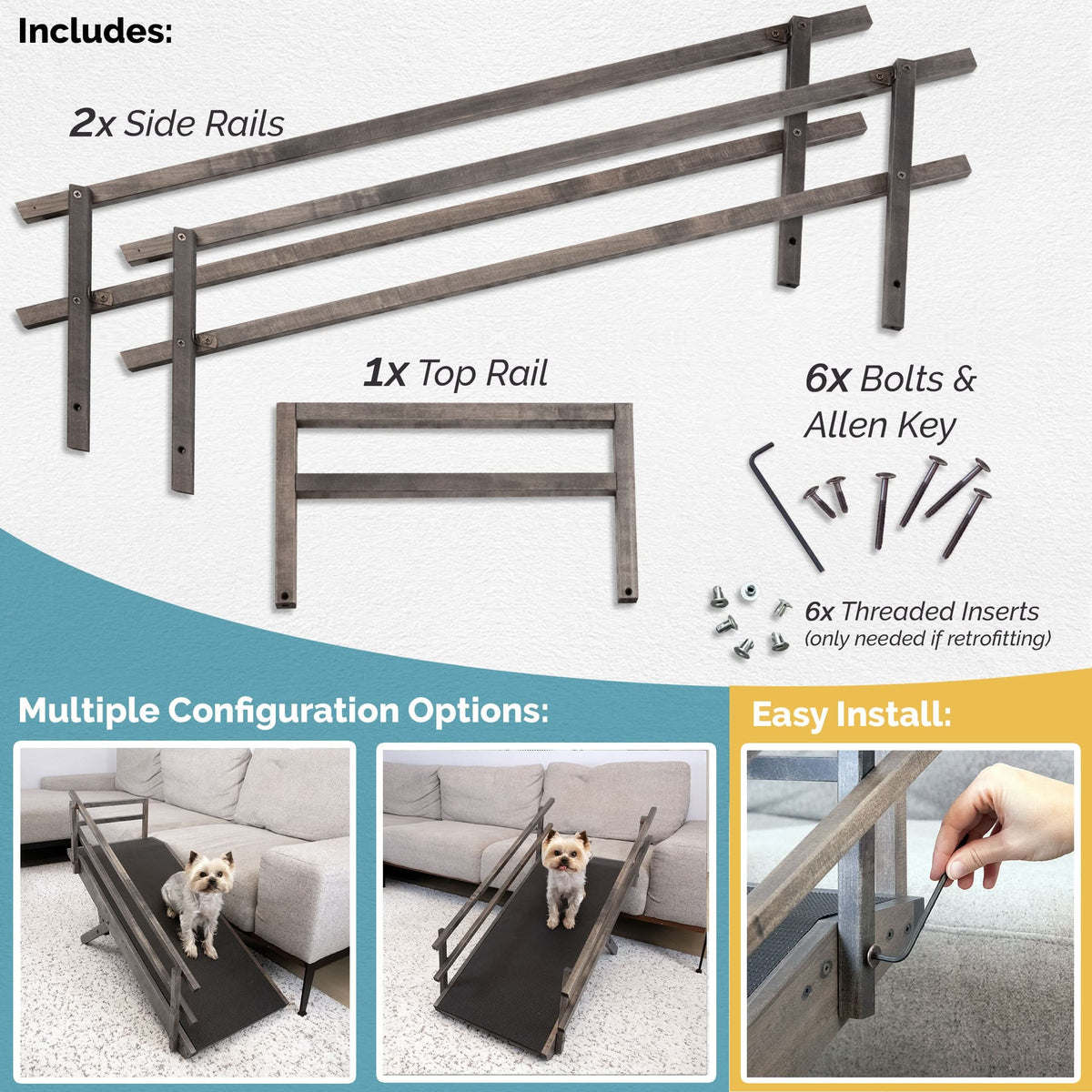 Includes:

2x Side Rails

1x Top Rail

6x Bolts & Allen Key

6x Threaded Inserts
(only needed if retrofitting)

Multiple Configuration Options:

Easy Install: