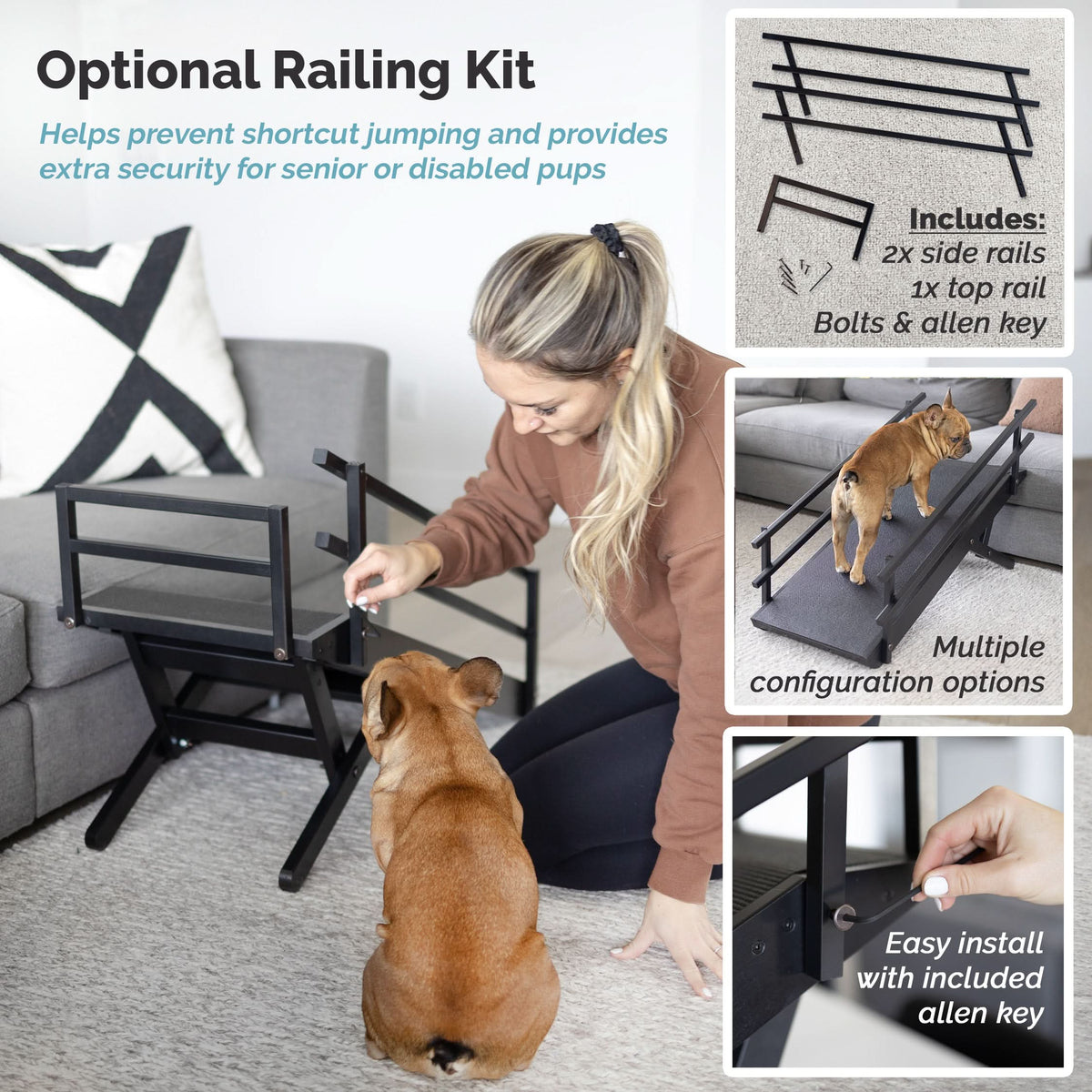 Optional Railing Kit

Helps prevent shortcut jumping and provides extra security for senior or disabled pups

Includes:
2x side rails
1x top rail
Bolts & allen key

Multiple configuration options

Easy install with included allen key